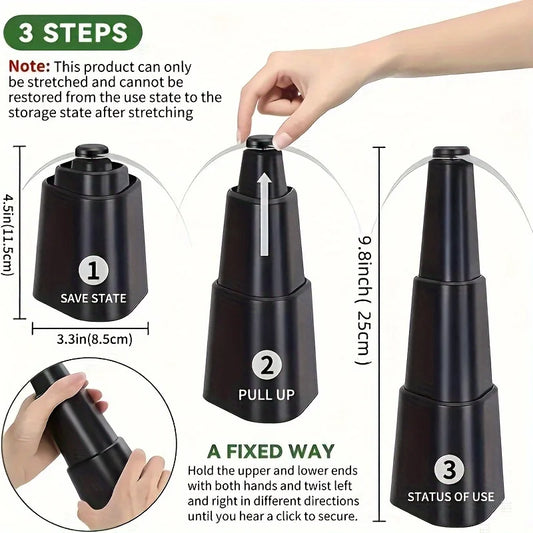 3 STEPS

Note: This product can only be stretched and cannot be restored from the use state to the storage state after stretching

4.5in(11.5cm)

1
SAVE STATE

3.3in(8.5cm)

2
PULL UP

9.8inch( 25cm )

3
STATUS OF USE

A FIXED WAY
Hold the upper and lower ends with both hands and twist left and right in different directions until you hear a click to secure.